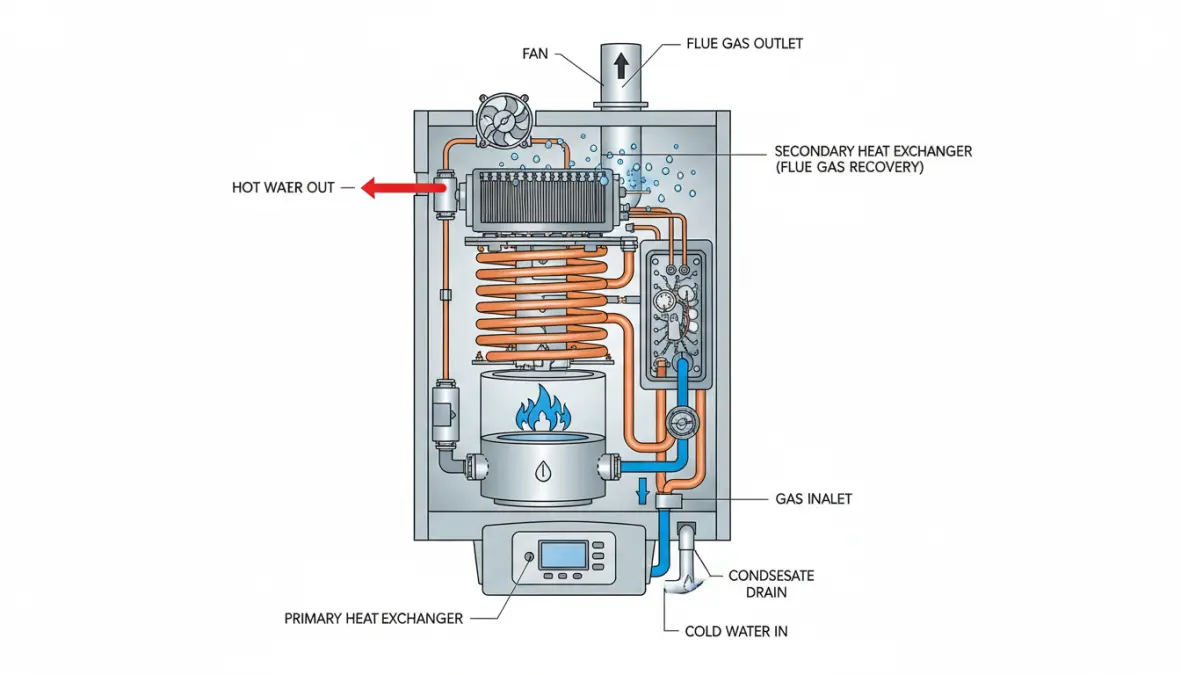 FAN

FLUE GAS OUTLET

SECONDARY HEAT EXCHANGER
(FLUE GAS RECOVERY)

HOT WAER OUT

GAS INALET

CONDSESATE
DRAIN

PRIMARY HEAT EXCHANGER

COLD WATER IN